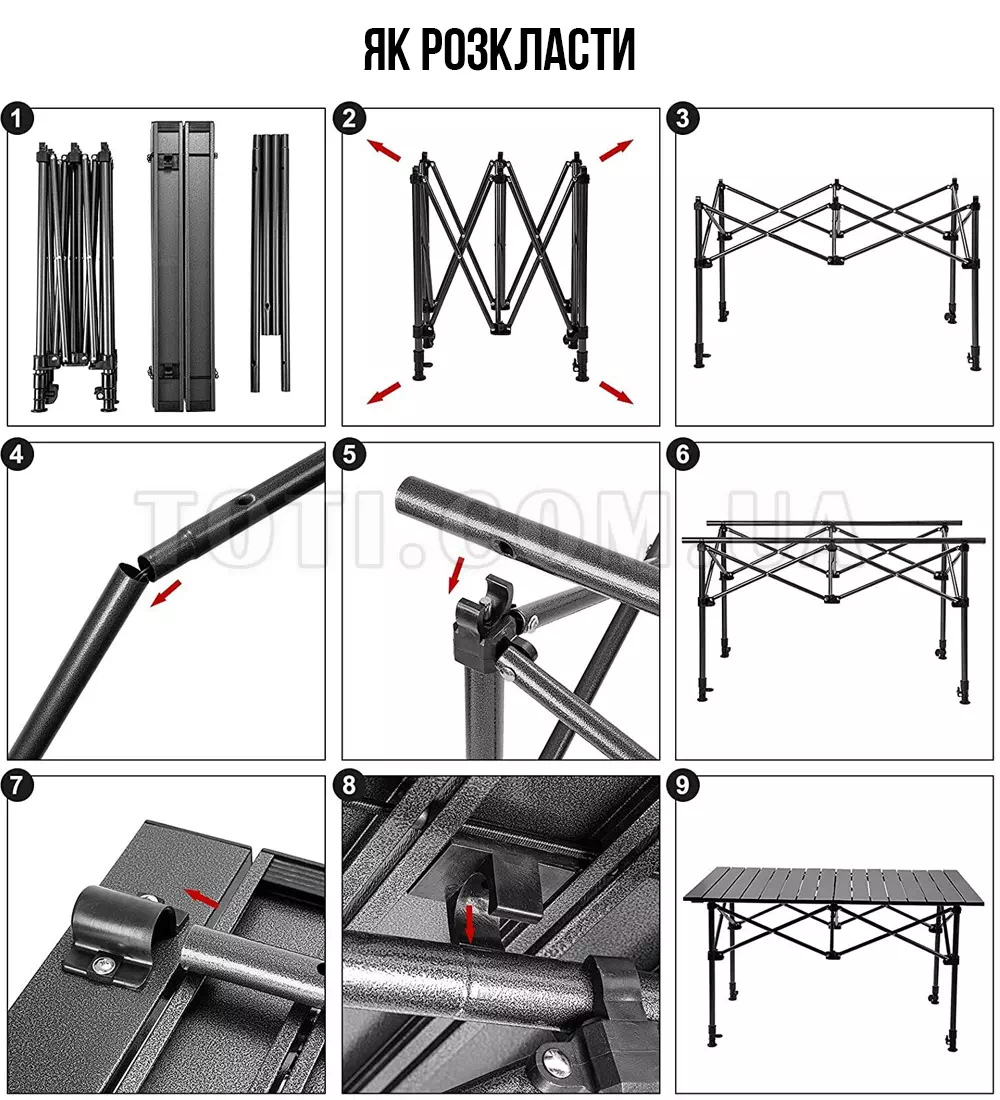 ЯК РОЗКЛАСТИ

1

2

3

4

5

6

TOTI.COM.UA

7

8

9